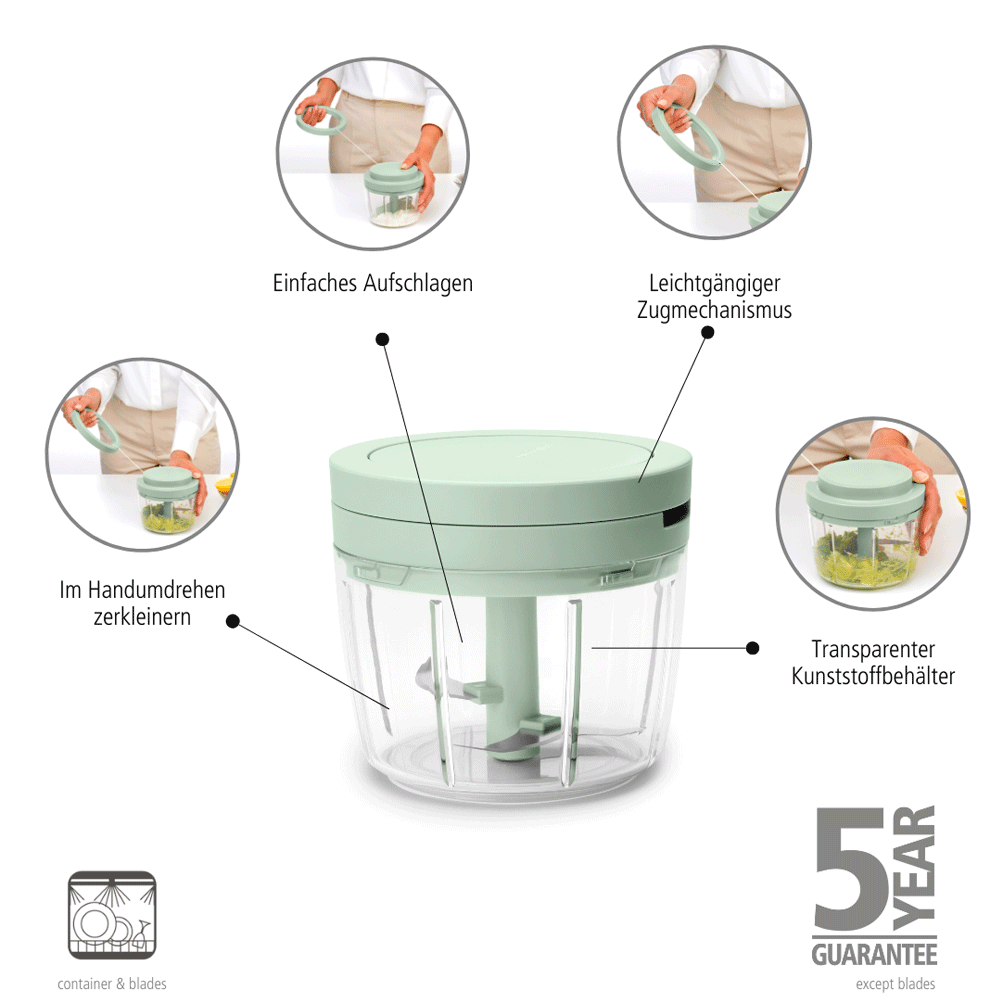 Einfaches Aufschlagen

Leichtgängiger Zugmechanismus

Im Handumdrehen zerkleinern

Transparenter Kunststoffbehälter

container & blades

5 YEAR GUARANTEE

except blades